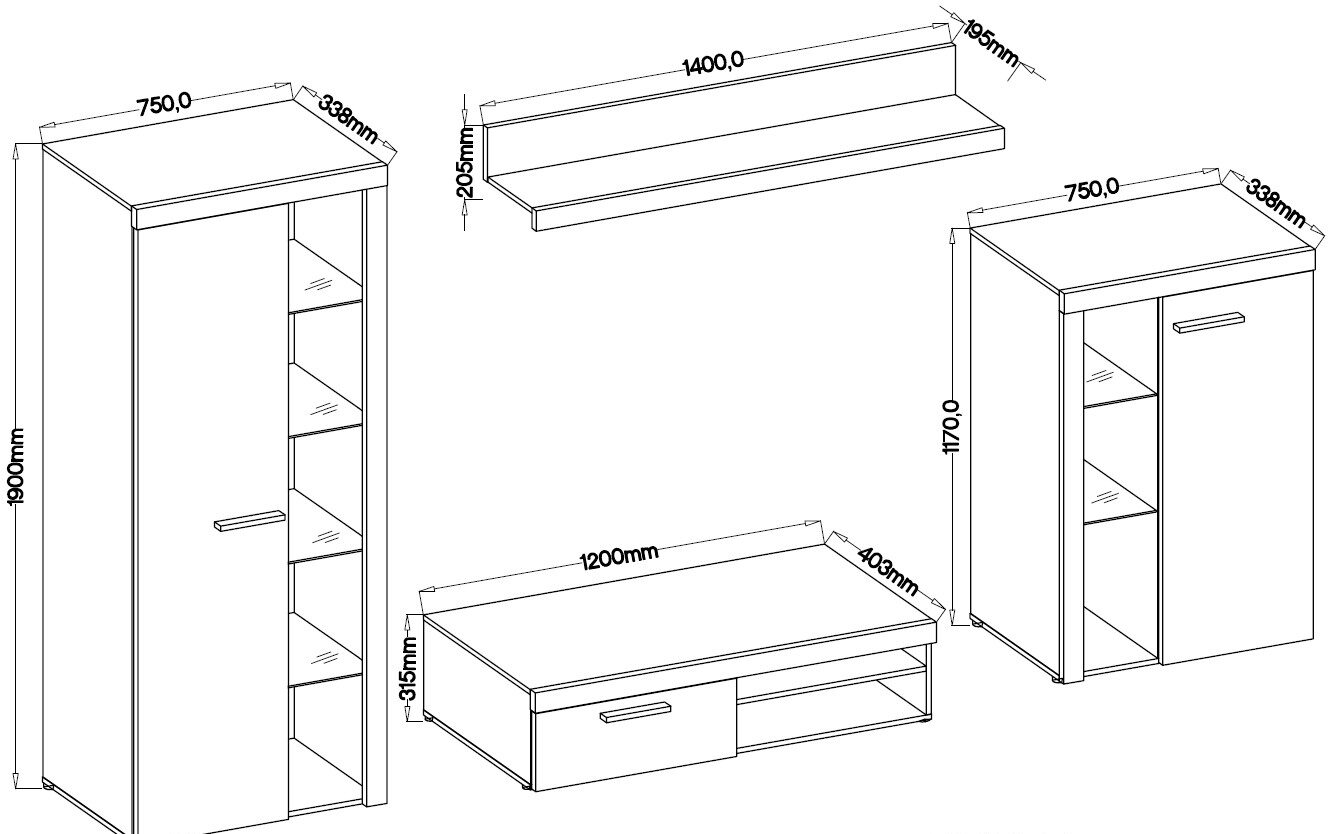 750,0
338mm
1900mm
1400,0
195mm
205mm
750,0
338mm
1170,0
1200mm
403mm
315mm